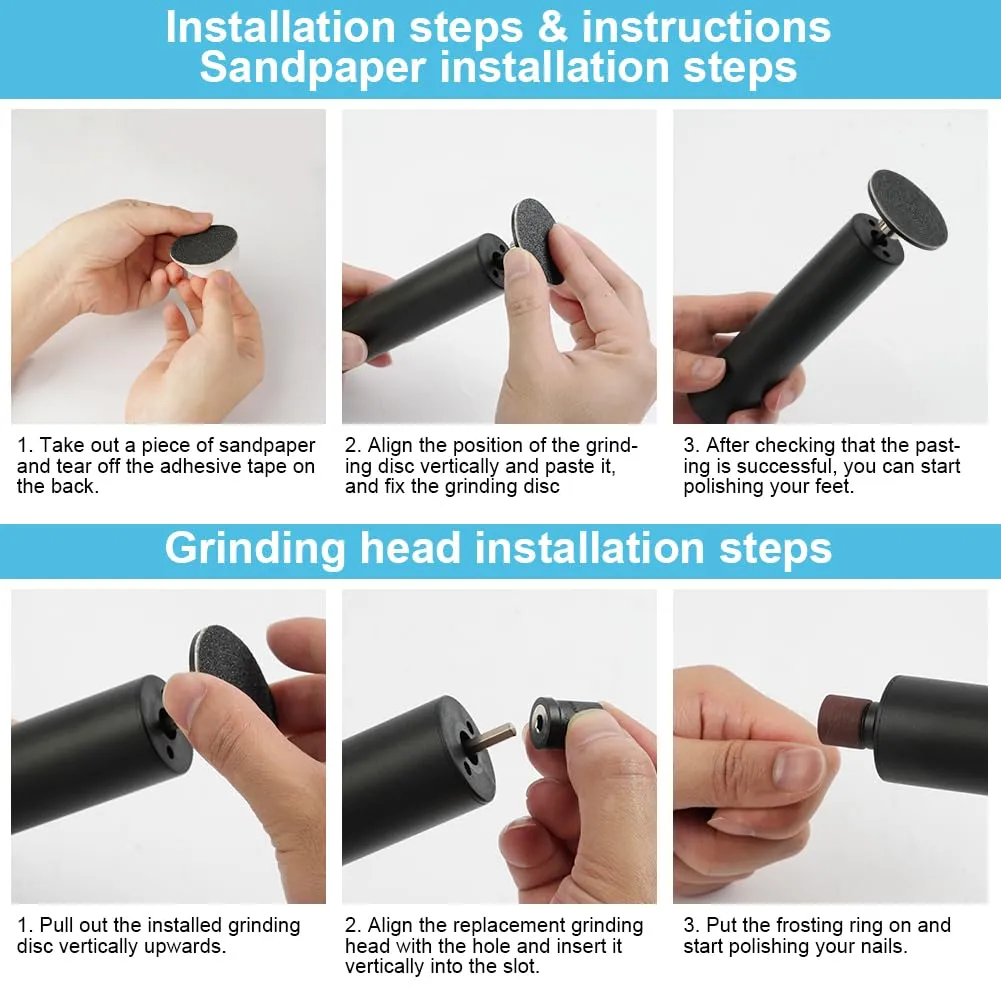 Installation steps & instructions
Sandpaper installation steps

1. Take out a piece of sandpaper and tear off the adhesive tape on the back.

2. Align the position of the grinding disc vertically and paste it, and fix the grinding disc

3. After checking that the pasting is successful, you can start polishing your feet.

Grinding head installation steps

1. Pull out the installed grinding disc vertically upwards.

2. Align the replacement grinding head with the hole and insert it vertically into the slot.

3. Put the frosting ring on and start polishing your nails.