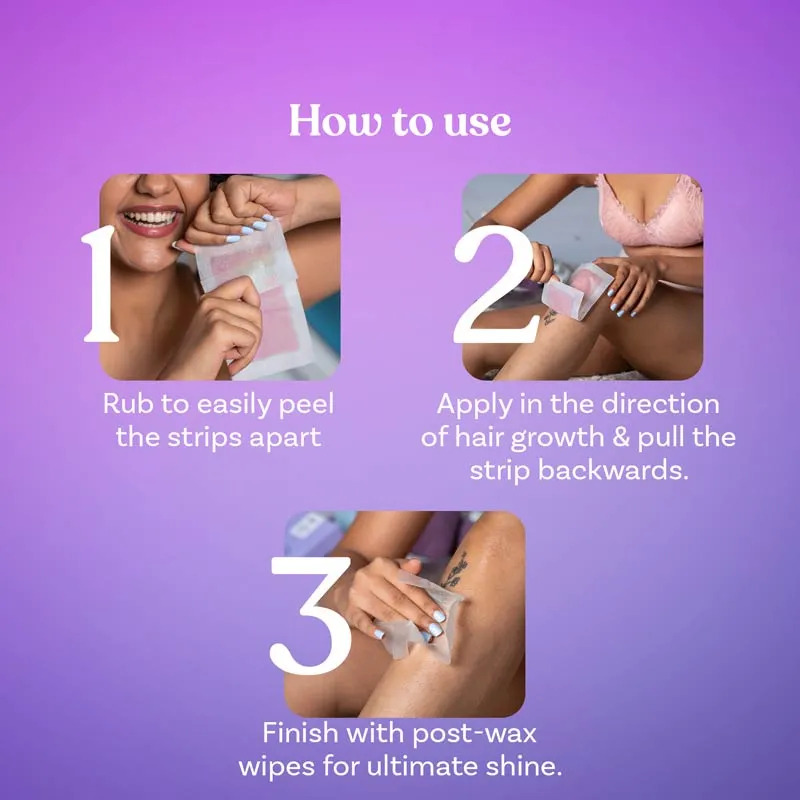 How to use

1

Rub to easily peel the strips apart

2

Apply in the direction of hair growth & pull the strip backwards.

3

Finish with post-wax wipes for ultimate shine.