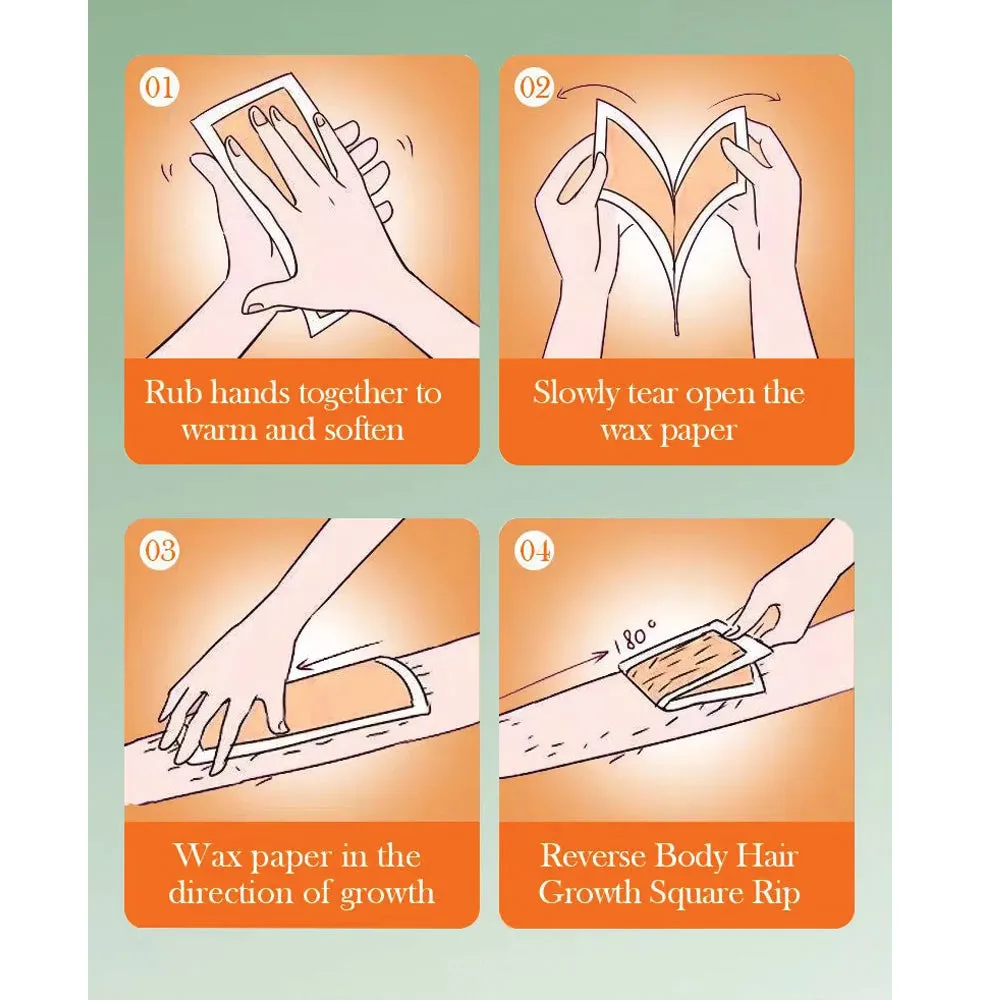 01

Rub hands together to warm and soften

02

Slowly tear open the wax paper

03

Wax paper in the direction of growth

04

180°

Reverse Body Hair Growth Square Rip