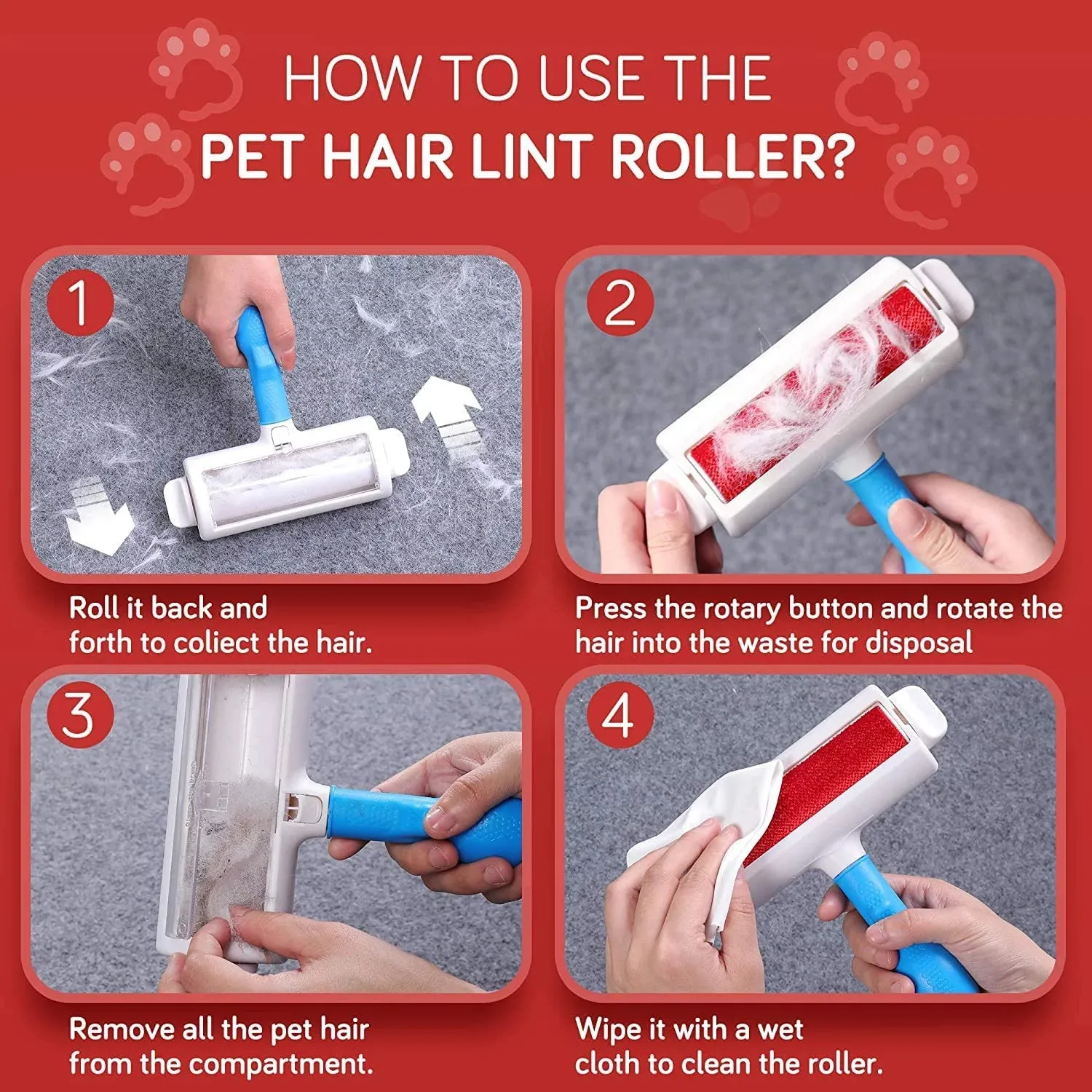 HOW TO USE THE
PET HAIR LINT ROLLER?

1

Roll it back and forth to coliect the hair.

2

Press the rotary button and rotate the hair into the waste for disposal

3

Remove all the pet hair from the compartment.

4

Wipe it with a wet cloth to clean the roller.