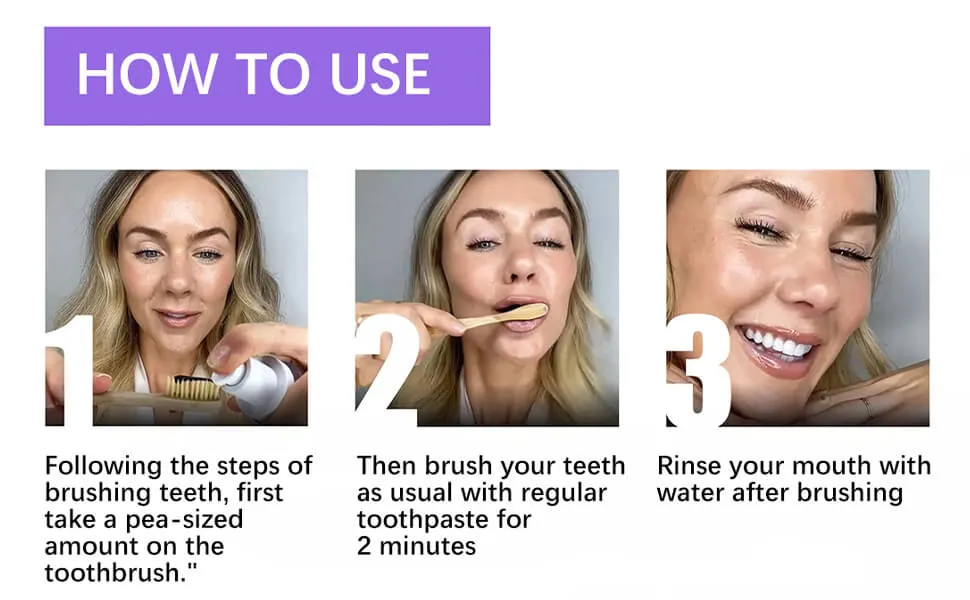 HOW TO USE

1

Following the steps of brushing teeth, first take a pea-sized amount on the toothbrush."

2

Then brush your teeth as usual with regular toothpaste for 2 minutes

3

Rinse your mouth with water after brushing